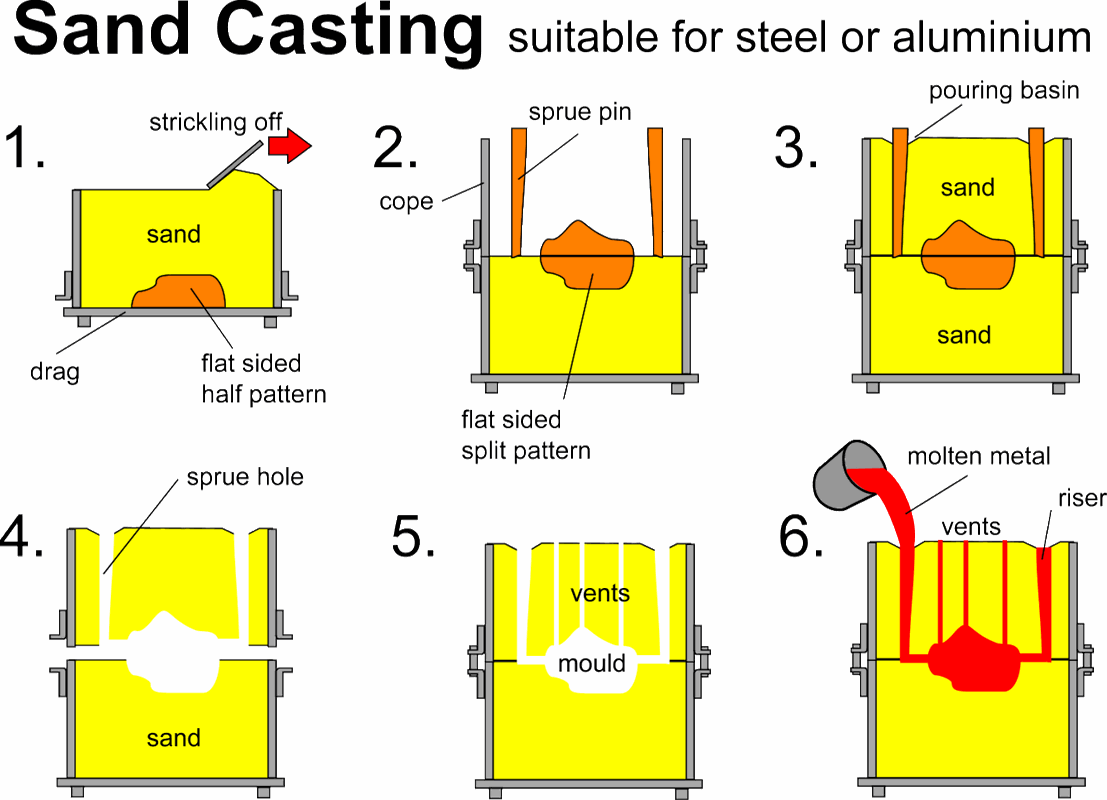 Sand Casting suitable for steel or aluminium

1.
strickling off
sand
drag
flat sided half pattern

2.
sprue pin
cope
flat sided split pattern

3.
pouring basin
sand
sand

4.
sprue hole
sand

5.
vents
mould

6.
molten metal
vents
riser